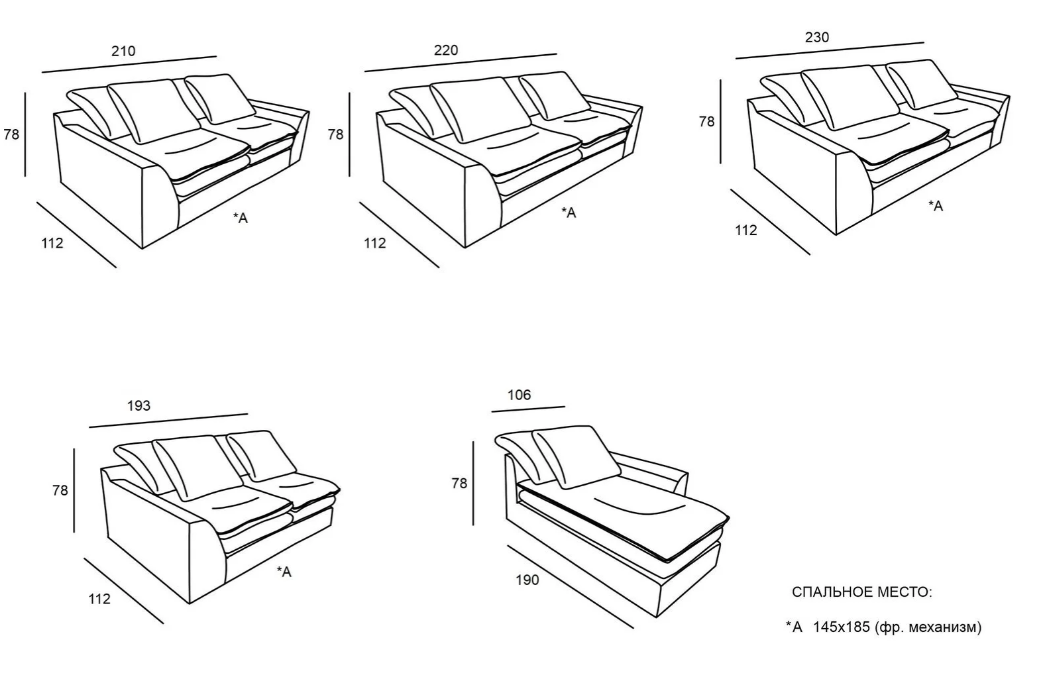 210
78
112
*A

220
78
112
*A

230
78
112
*A

193
78
112
*A

106
78
190

СПАЛЬНОЕ МЕСТО:
*A 145x185 (фр. механизм)